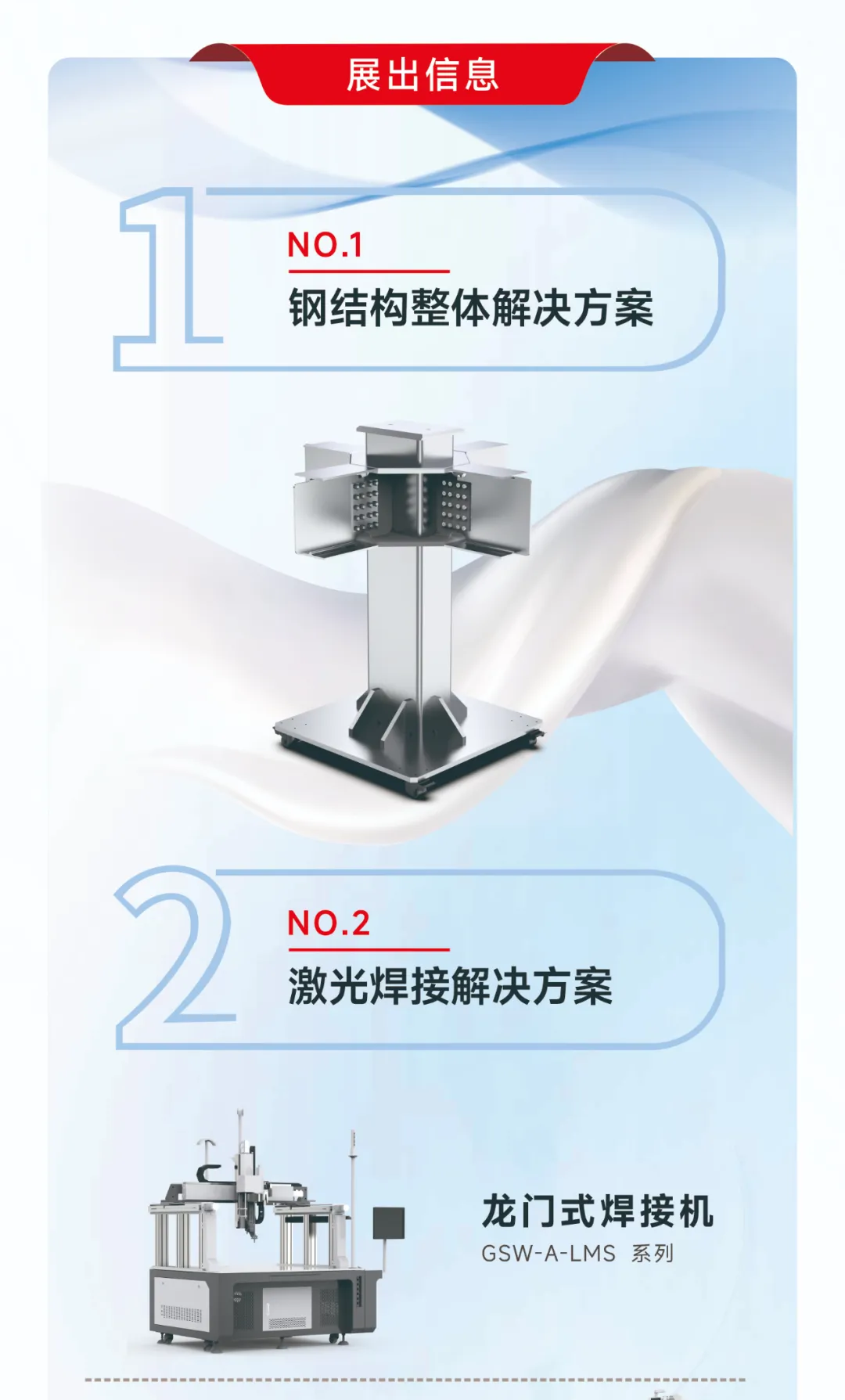 展出信息

1

NO.1

钢结构整体解决方案

2

NO.2

激光焊接解决方案

龙门式焊接机

GSW-A-LMS 系列